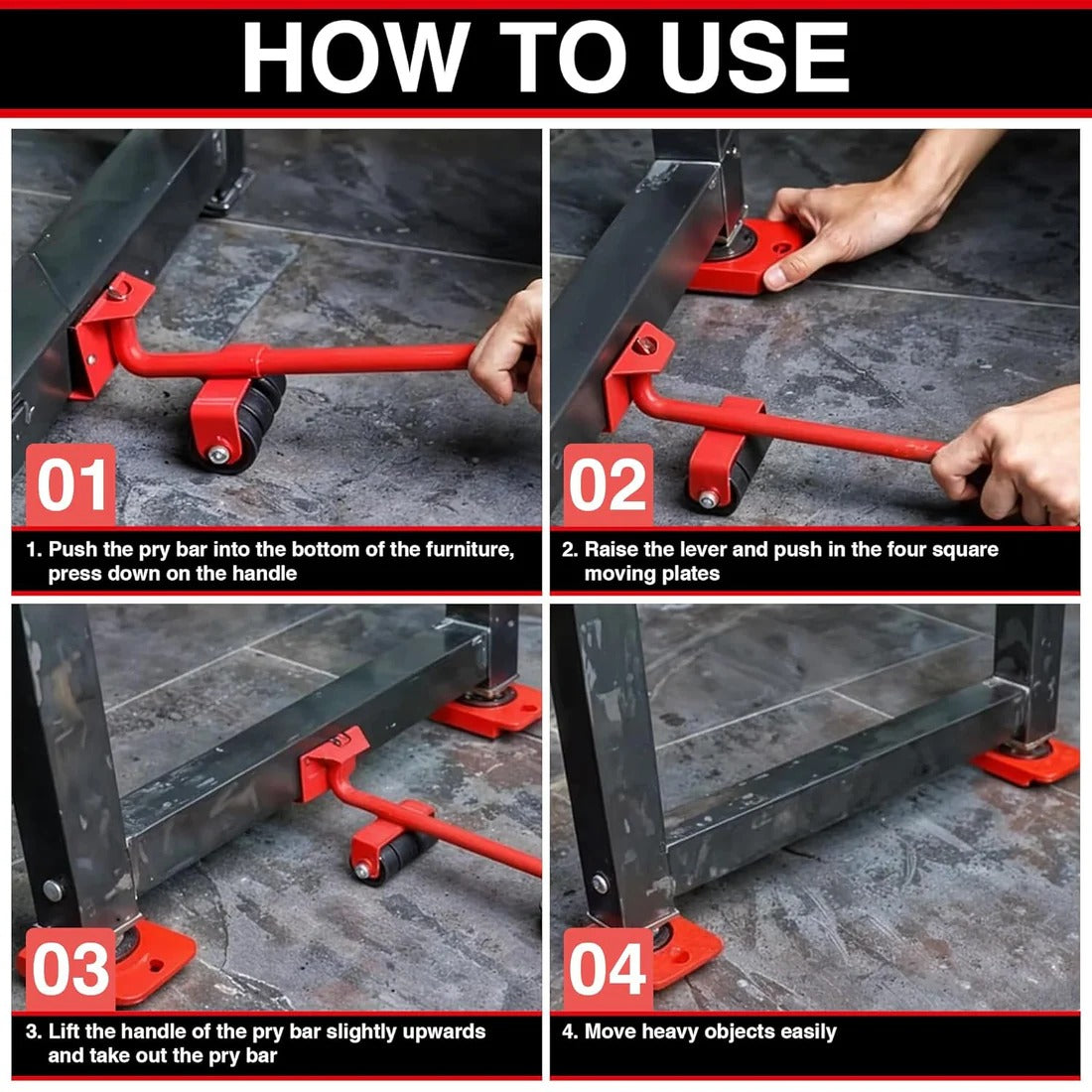 HOW TO USE

01

1. Push the pry bar into the bottom of the furniture, press down on the handle

02

2. Raise the lever and push in the four square moving plates

03

3. Lift the handle of the pry bar slightly upwards and take out the pry bar

04

4. Move heavy objects easily